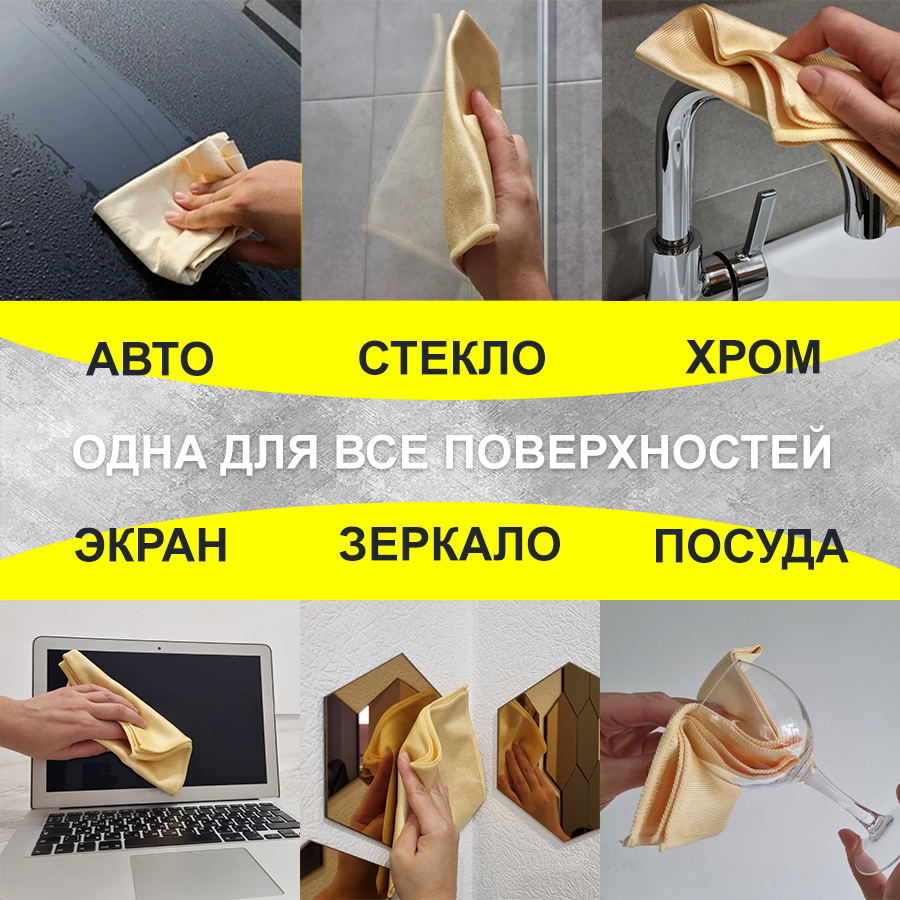 АВТО СТЕКЛО ХРОМ

ОДНА ДЛЯ ВСЕ ПОВЕРХНОСТЕЙ

ЭКРАН ЗЕРКАЛО ПОСУДА